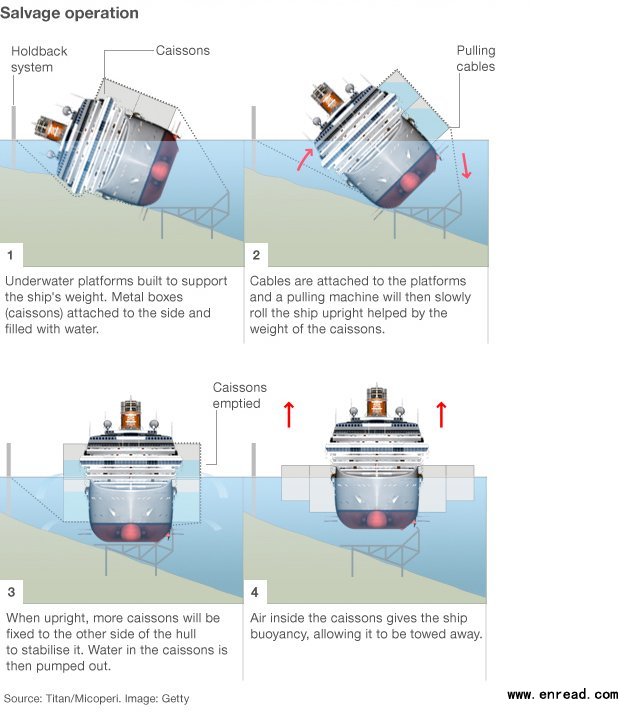 Salvage operation

Holdback system

Caissons

Pulling cables

1

Underwater platforms built to support the ship's weight. Metal boxes (caissons) attached to the side and filled with water.

2

Cables are attached to the platforms and a pulling machine will then slowly roll the ship upright helped by the weight of the caissons.

Caissons emptied

3

When upright, more caissons will be fixed to the other side of the hull to stabilise it. Water in the caissons is then pumped out.

4

Air inside the caissons gives the ship buoyancy, allowing it to be towed away.

Source: Titan/Micoperi. Image: Getty

www.enread.com